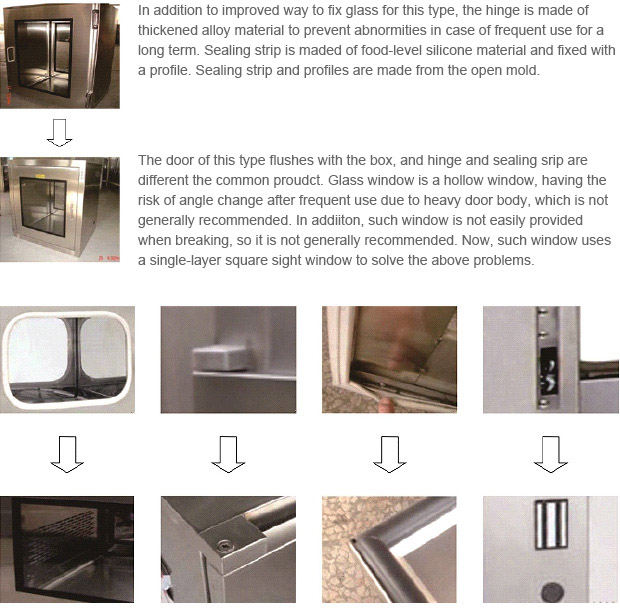 In addition to improved way to fix glass for this type, the hinge is made of thickened alloy material to prevent abnormities in case of frequent use for a long term. Sealing strip is maded of food-level silicone material and fixed with a profile. Sealing strip and profiles are made from the open mold.

The door of this type flushes with the box, and hinge and sealing srip are different the common proudct. Glass window is a hollow window, having the risk of angle change after frequent use due to heavy door body, which is not generally recommended. In addiiton, such window is not easily provided when breaking, so it is not generally recommended. Now, such window uses a single-layer square sight window to solve the above problems.